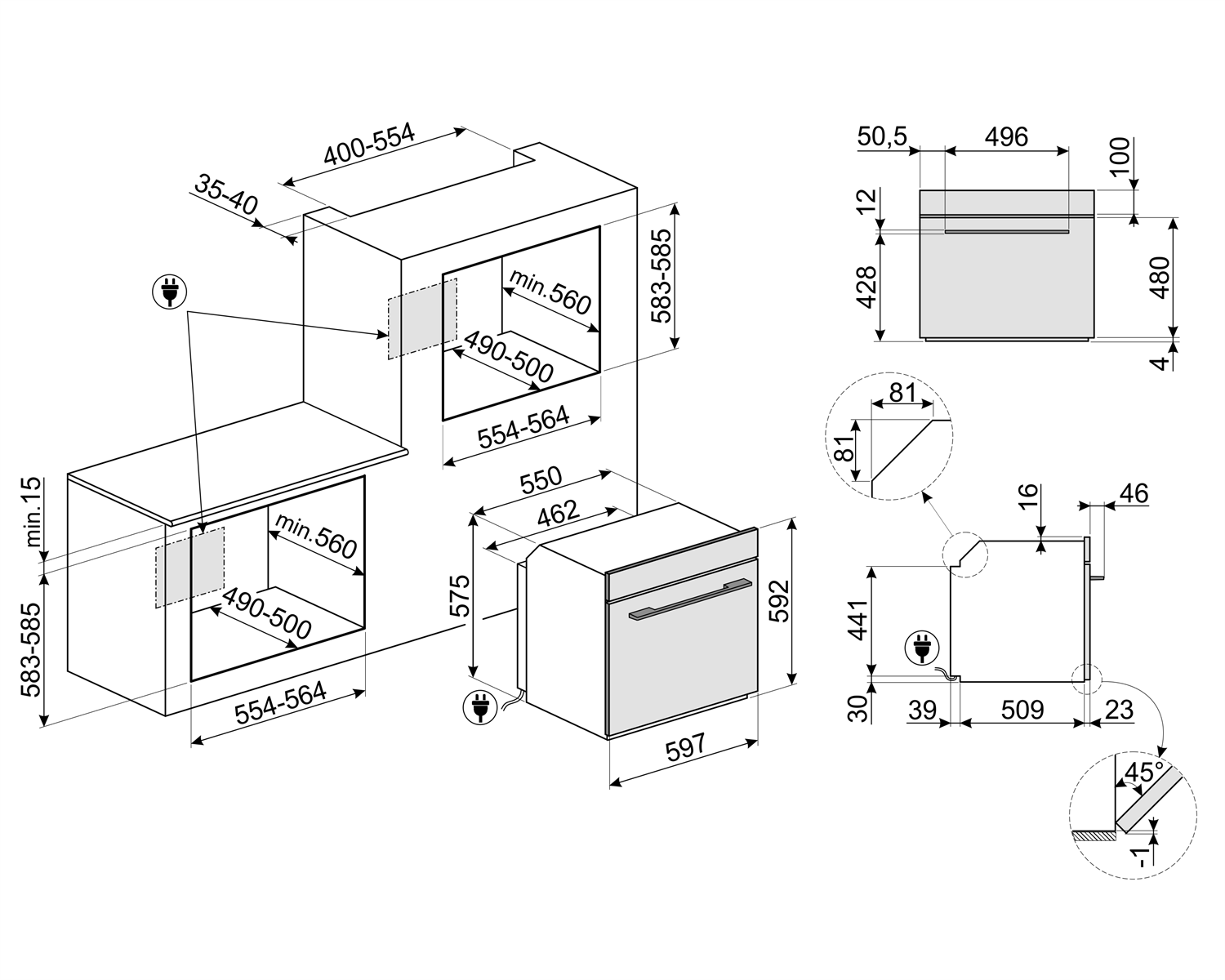 400-554
35-40
583-585
min.560
490-500
554-564
min.15
583-585
min.560
490-500
554-564
550
462
575
592
597
50,5
496
100
12
428
480
4
81
81
16
46
441
30
39
509
23
45°
-1